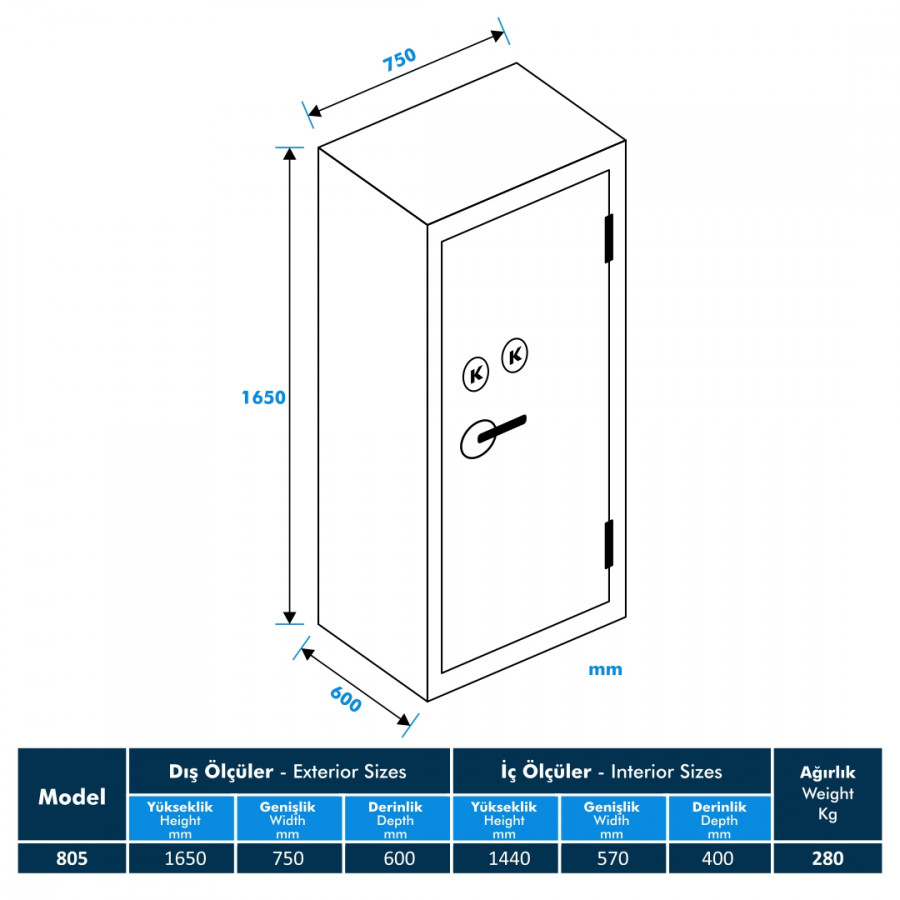 750

1650

K K

600

mm

| Model | Dış Ölçüler - Exterior Sizes | | | İç Ölçüler - Interior Sizes | | | Ağırlık Weight Kg |
|---|---|---|---|---|---|---|---|
| | Yükseklik Height mm | Genişlik Width mm | Derinlik Depth mm | Yükseklik Height mm | Genişlik Width mm | Derinlik Depth mm | |
| 805 | 1650 | 750 | 600 | 1440 | 570 | 400 | 280 |