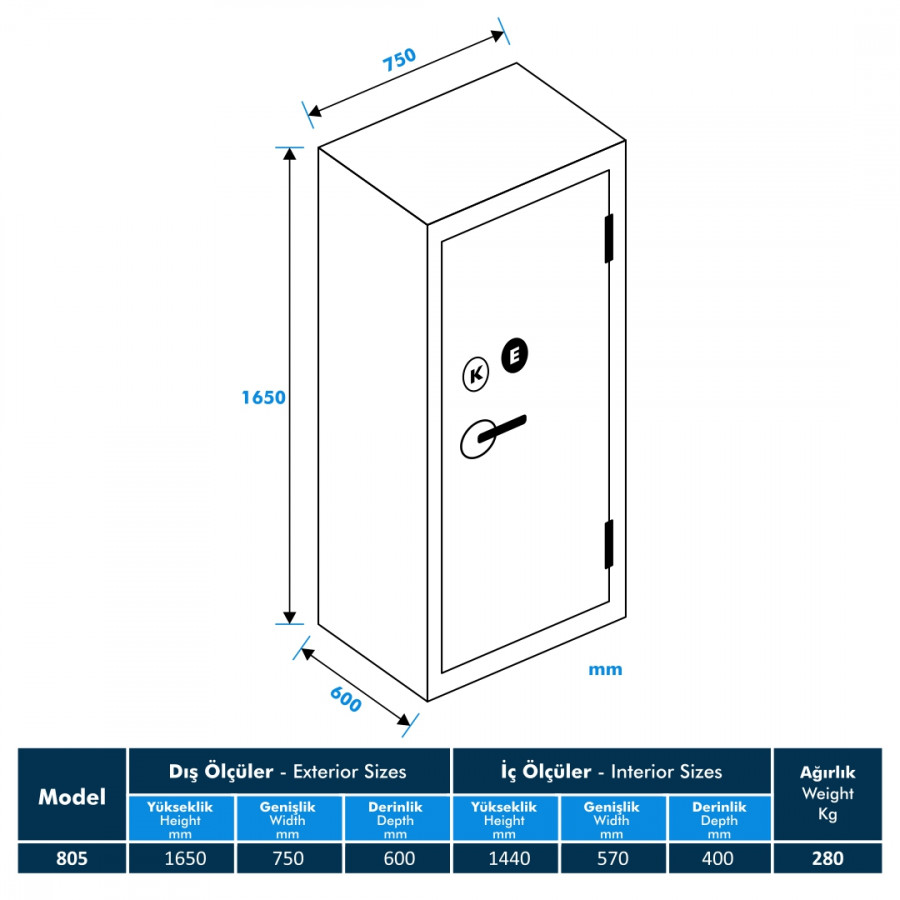 750

1650

K E

600

mm

| Model | Dış Ölçüler - Exterior Sizes | | | İç Ölçüler - Interior Sizes | | | Ağırlık Weight Kg |
|---|---|---|---|---|---|---|---|
| | Yükseklik Height mm | Genişlik Width mm | Derinlik Depth mm | Yükseklik Height mm | Genişlik Width mm | Derinlik Depth mm | |
| 805 | 1650 | 750 | 600 | 1440 | 570 | 400 | 280 |