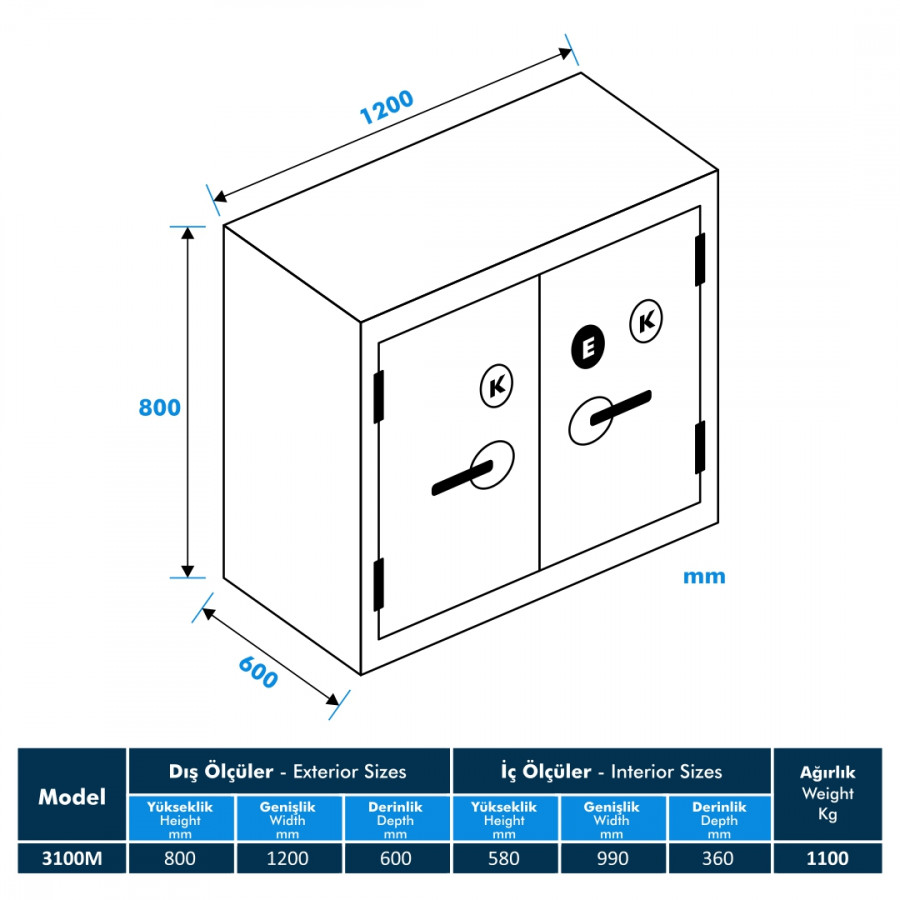 1200

800

600

K

E

K

mm

| Model | Dış Ölçüler - Exterior Sizes | | | İç Ölçüler - Interior Sizes | | | Ağırlık Weight Kg |
|---|---|---|---|---|---|---|---|
| | Yükseklik Height mm | Genişlik Width mm | Derinlik Depth mm | Yükseklik Height mm | Genişlik Width mm | Derinlik Depth mm | |
| 3100M | 800 | 1200 | 600 | 580 | 990 | 360 | 1100 |