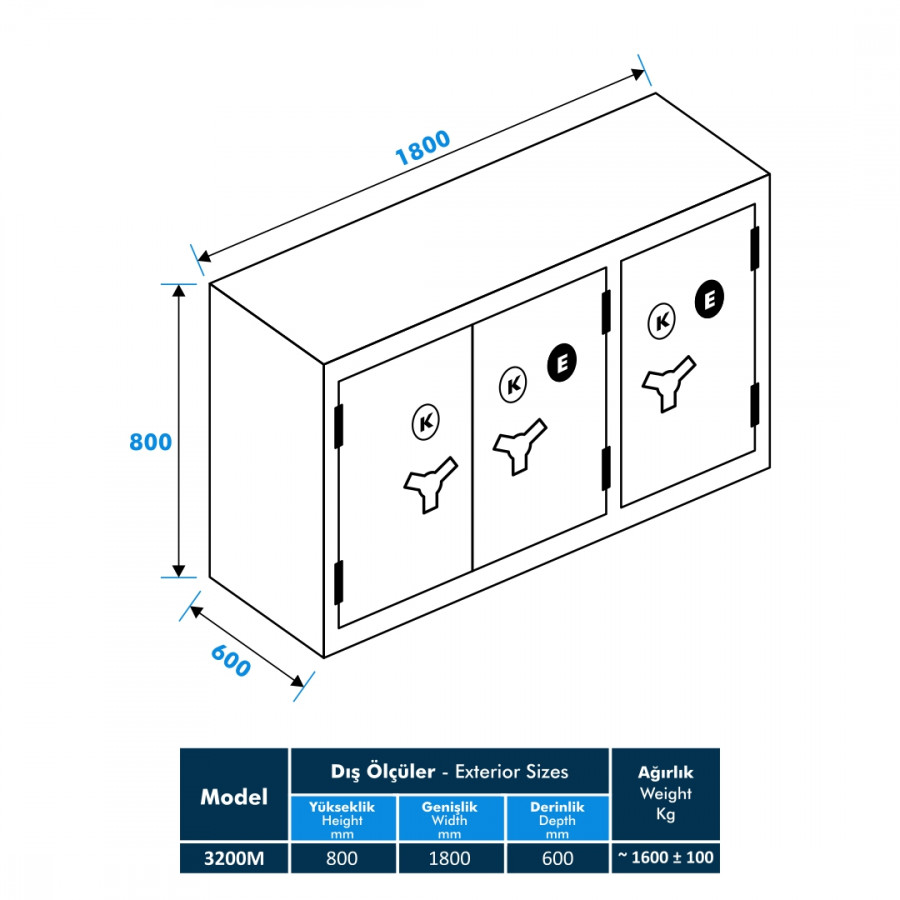 1800

800

600

K

K E

K E

| Model | Dış Ölçüler - Exterior Sizes | | | Ağırlık Weight Kg |
|---|---|---|---|---|
| | Yükseklik Height mm | Genişlik Width mm | Derinlik Depth mm | |
| 3200M | 800 | 1800 | 600 | ~ 1600 ± 100 |