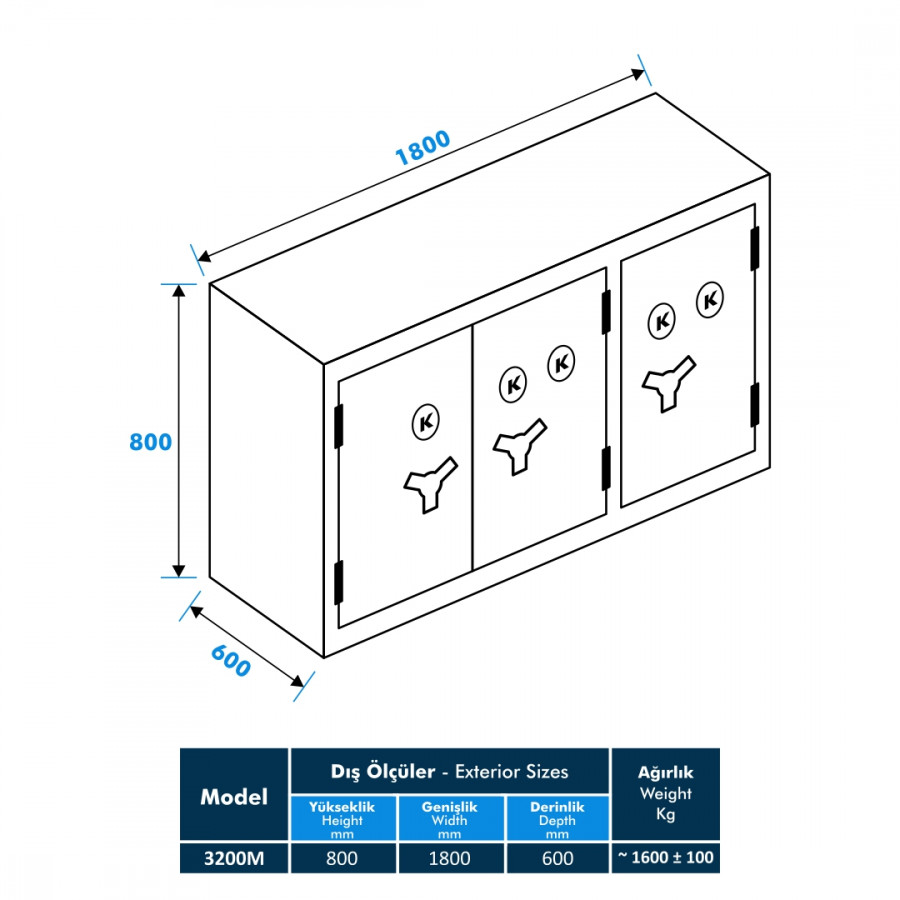 1800

800

600

K K K K K

| Model | Dış Ölçüler - Exterior Sizes | | | Ağırlık Weight Kg |
|---|---|---|---|---|
| | Yükseklik Height mm | Genişlik Width mm | Derinlik Depth mm | |
| 3200M | 800 | 1800 | 600 | ~ 1600 ± 100 |